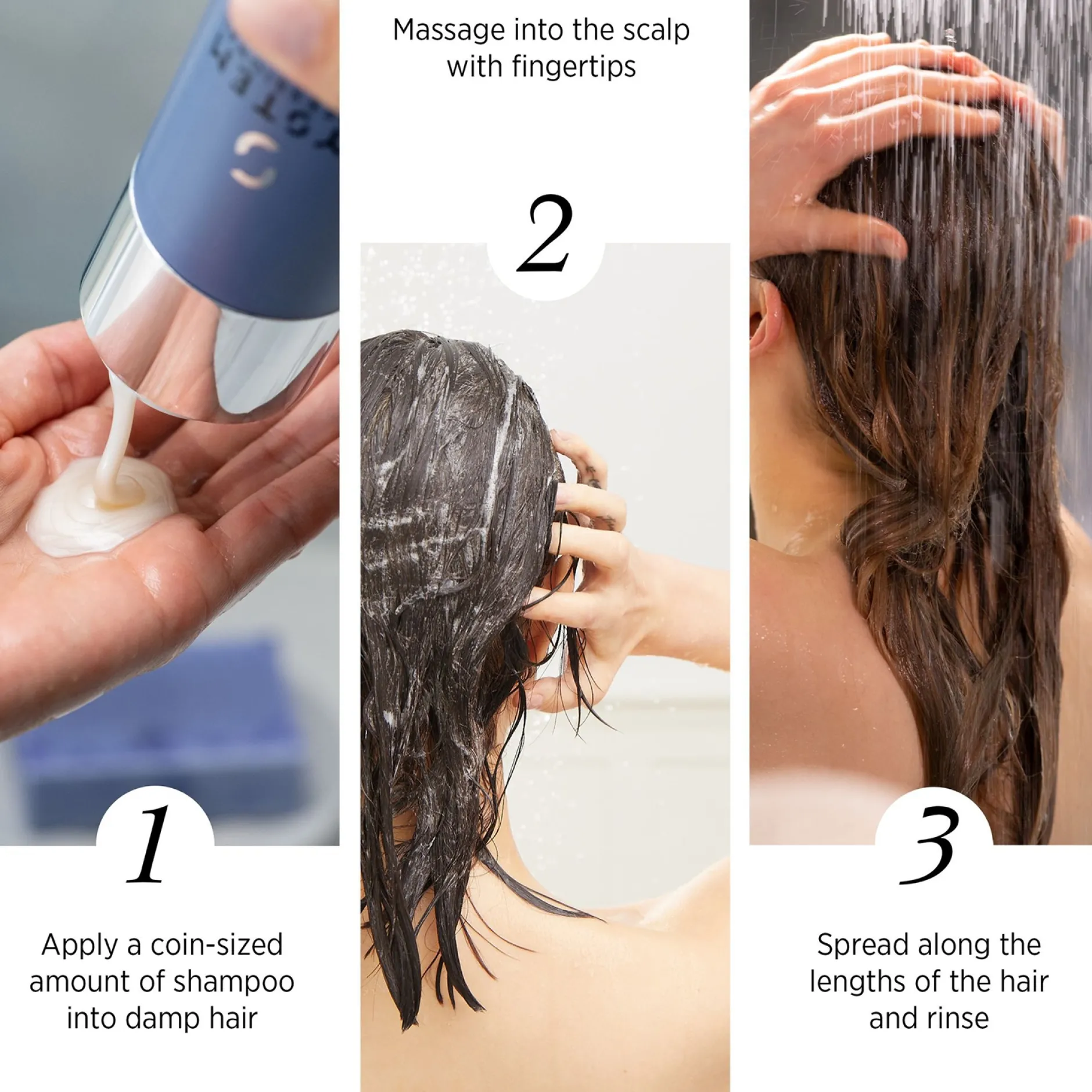 1

Apply a coin-sized amount of shampoo into damp hair

Massage into the scalp with fingertips

2

3

Spread along the lengths of the hair and rinse