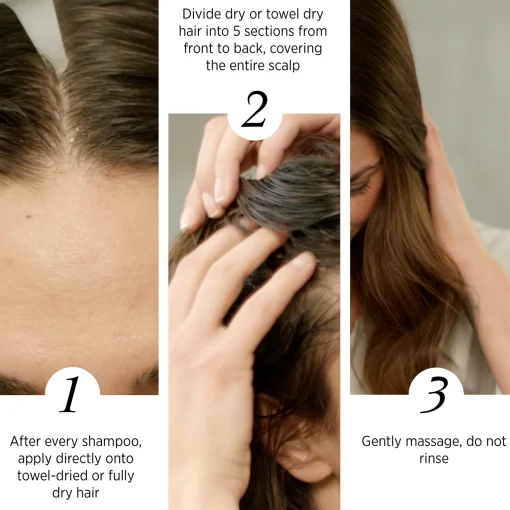 1

After every shampoo, apply directly onto towel-dried or fully dry hair

Divide dry or towel dry hair into 5 sections from front to back, covering the entire scalp

2

3

Gently massage, do not rinse