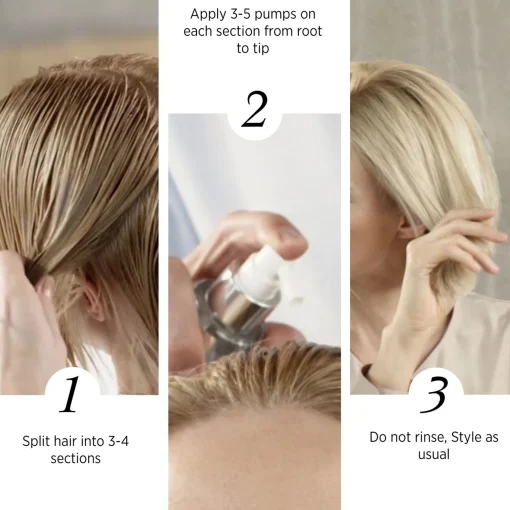 1

Split hair into 3-4 sections

Apply 3-5 pumps on each section from root to tip

2

3

Do not rinse, Style as usual