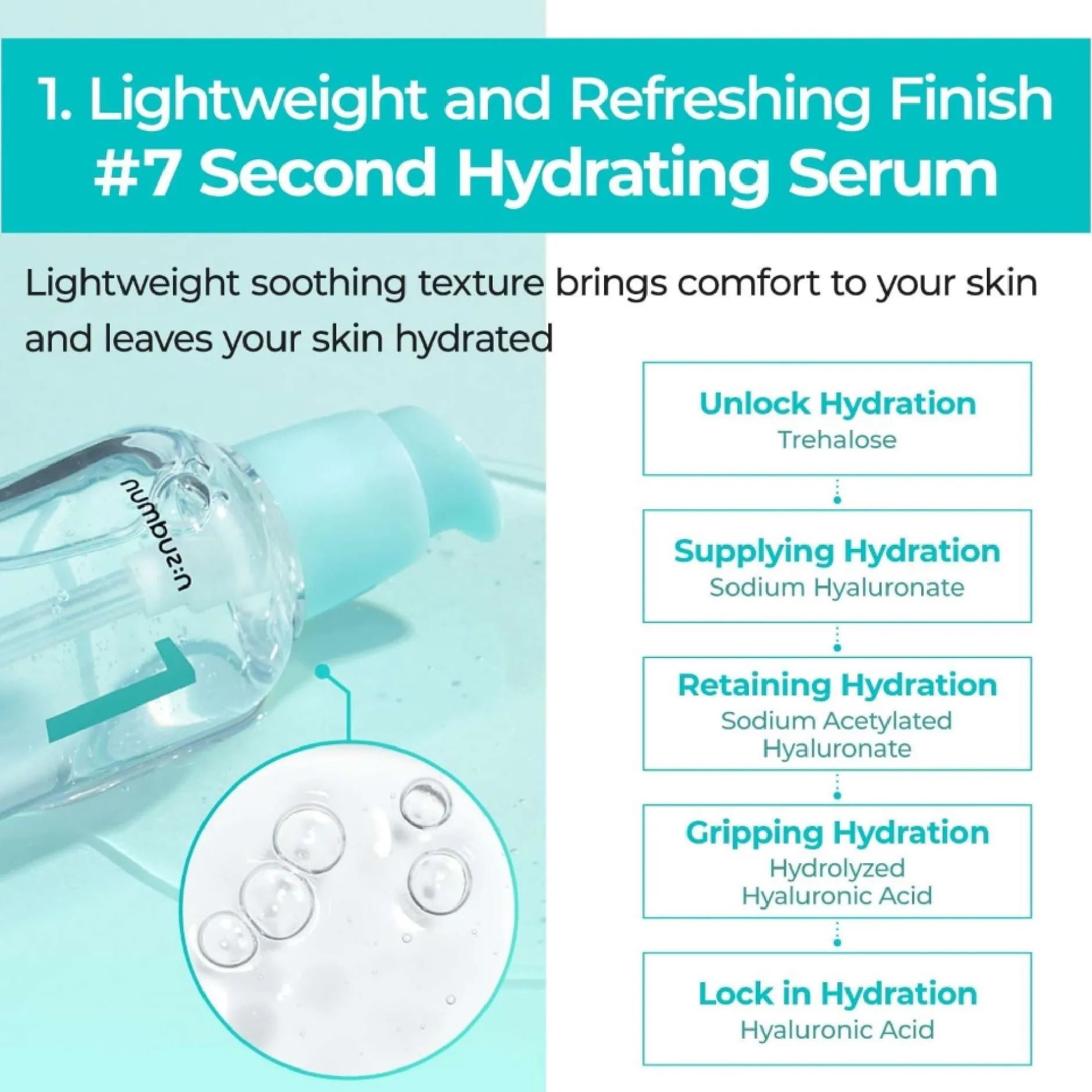 1. Lightweight and Refreshing Finish
#7 Second Hydrating Serum

Lightweight soothing texture brings comfort to your skin and leaves your skin hydrated

numbuzin

7

Unlock Hydration
Trehalose

Supplying Hydration
Sodium Hyaluronate

Retaining Hydration
Sodium Acetylated Hyaluronate

Gripping Hydration
Hydrolyzed Hyaluronic Acid

Lock in Hydration
Hyaluronic Acid