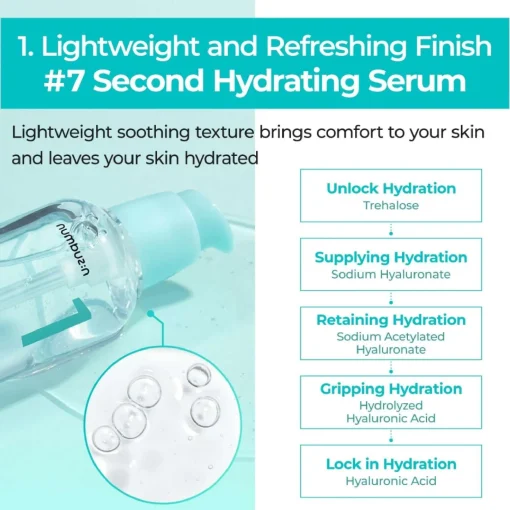 1. Lightweight and Refreshing Finish
#7 Second Hydrating Serum

Lightweight soothing texture brings comfort to your skin and leaves your skin hydrated

numbuzin

7

Unlock Hydration
Trehalose

Supplying Hydration
Sodium Hyaluronate

Retaining Hydration
Sodium Acetylated Hyaluronate

Gripping Hydration
Hydrolyzed Hyaluronic Acid

Lock in Hydration
Hyaluronic Acid