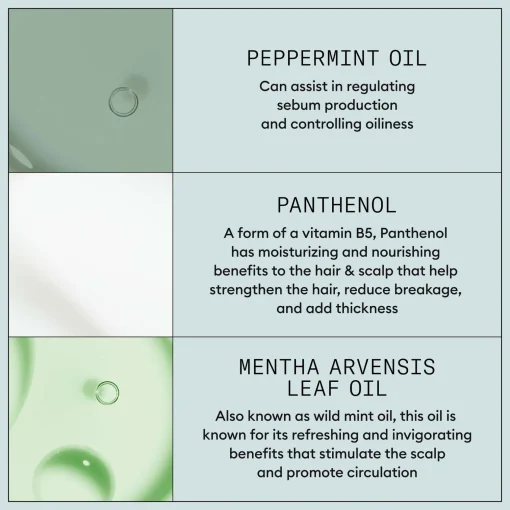 PEPPERMINT OIL

Can assist in regulating sebum production and controlling oiliness

PANTHENOL

A form of a vitamin B5, Panthenol has moisturizing and nourishing benefits to the hair & scalp that help strengthen the hair, reduce breakage, and add thickness

MENTHA ARVENSIS LEAF OIL

Also known as wild mint oil, this oil is known for its refreshing and invigorating benefits that stimulate the scalp and promote circulation