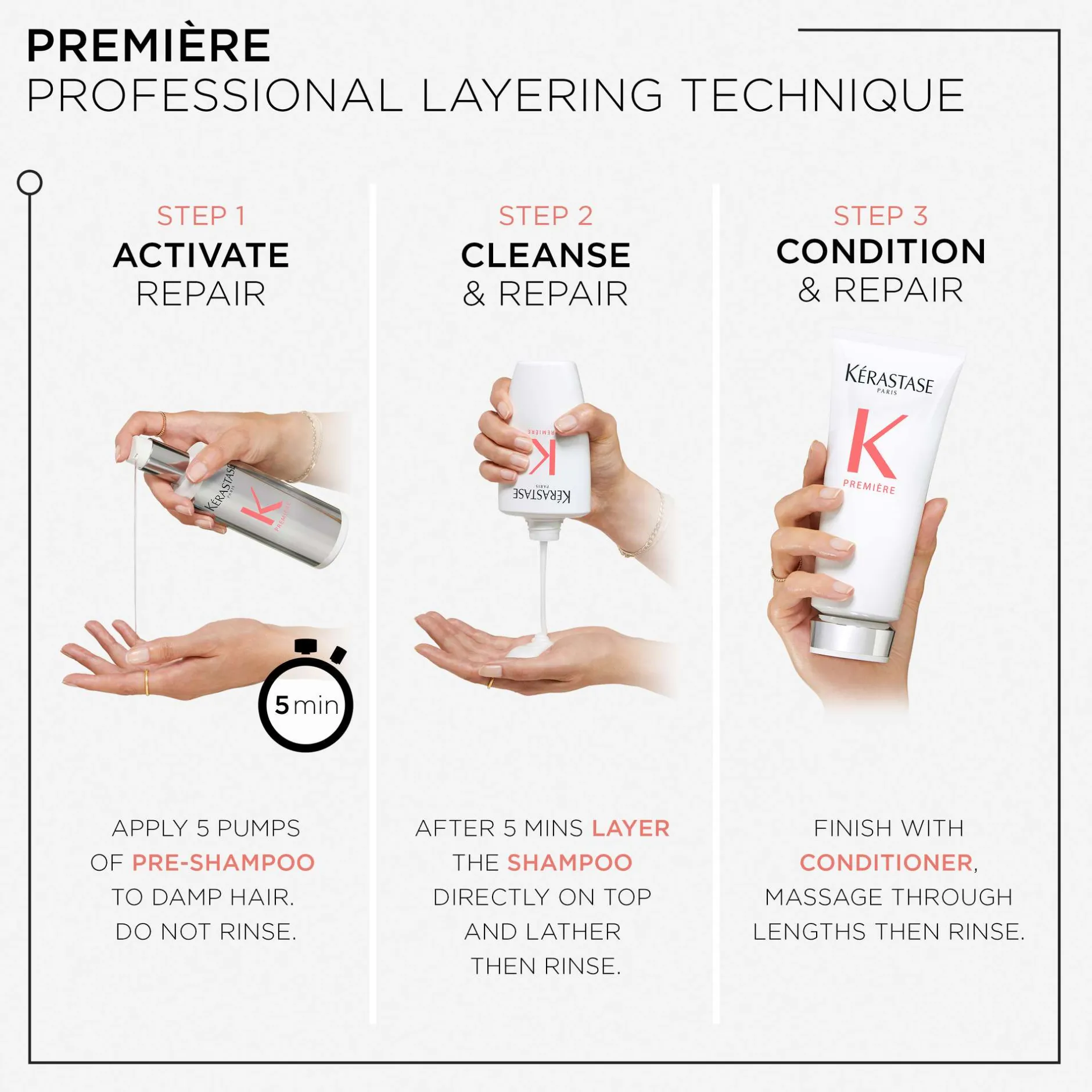 PREMIÈRE
PROFESSIONAL LAYERING TECHNIQUE

STEP 1
ACTIVATE
REPAIR

KÉRASTASE
PARIS
K
PREMIÈRE

5 min

APPLY 5 PUMPS OF PRE-SHAMPOO TO DAMP HAIR. DO NOT RINSE.

STEP 2
CLEANSE
& REPAIR

KÉRASTASE
PARIS
K
PREMIÈRE

AFTER 5 MINS LAYER THE SHAMPOO DIRECTLY ON TOP AND LATHER THEN RINSE.

STEP 3
CONDITION
& REPAIR

KÉRASTASE
PARIS
K
PREMIÈRE

FINISH WITH CONDITIONER, MASSAGE THROUGH LENGTHS THEN RINSE.