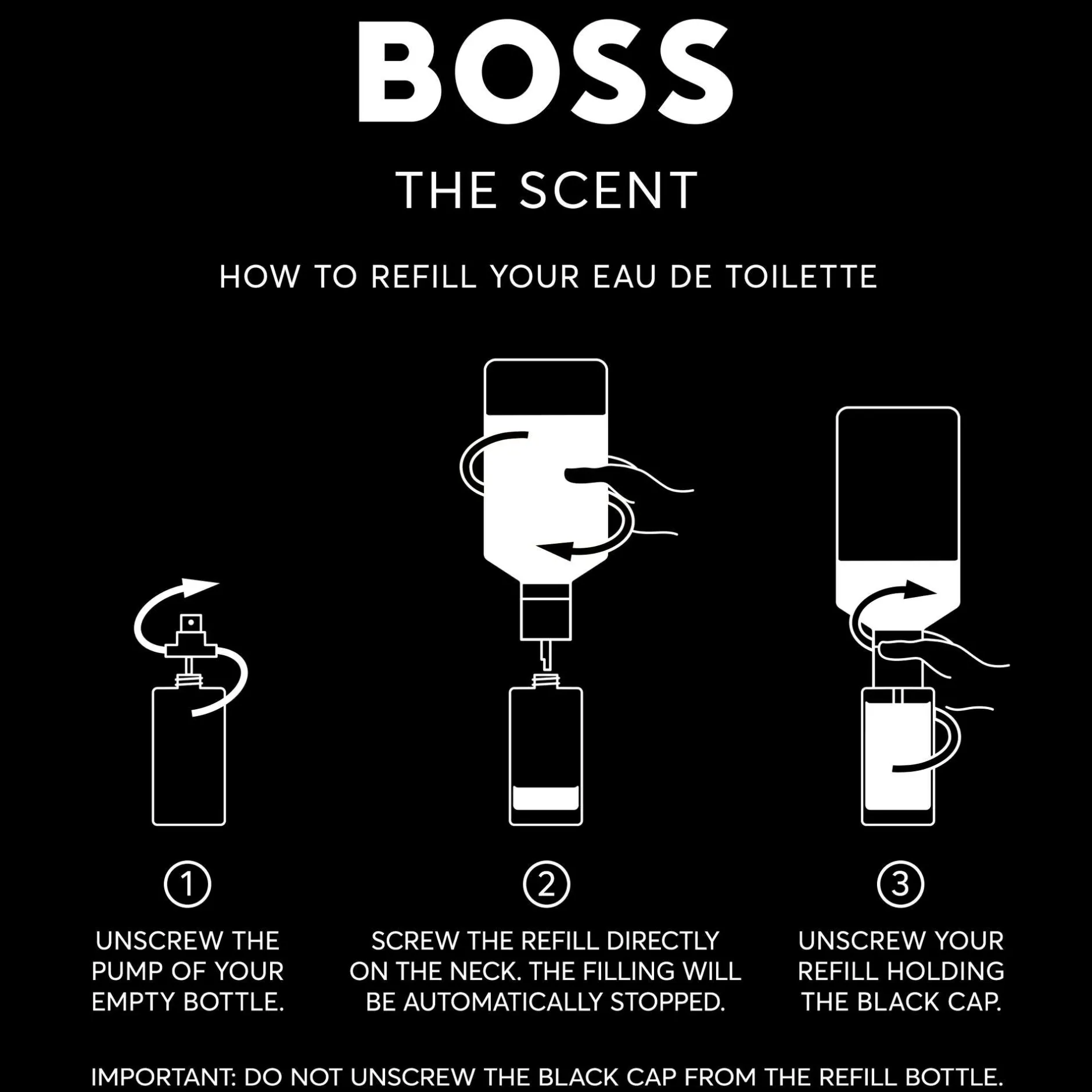 BOSS

THE SCENT

HOW TO REFILL YOUR EAU DE TOILETTE

①

UNSCREW THE PUMP OF YOUR EMPTY BOTTLE.

②

SCREW THE REFILL DIRECTLY ON THE NECK. THE FILLING WILL BE AUTOMATICALLY STOPPED.

③

UNSCREW YOUR REFILL HOLDING THE BLACK CAP.

IMPORTANT: DO NOT UNSCREW THE BLACK CAP FROM THE REFILL BOTTLE.