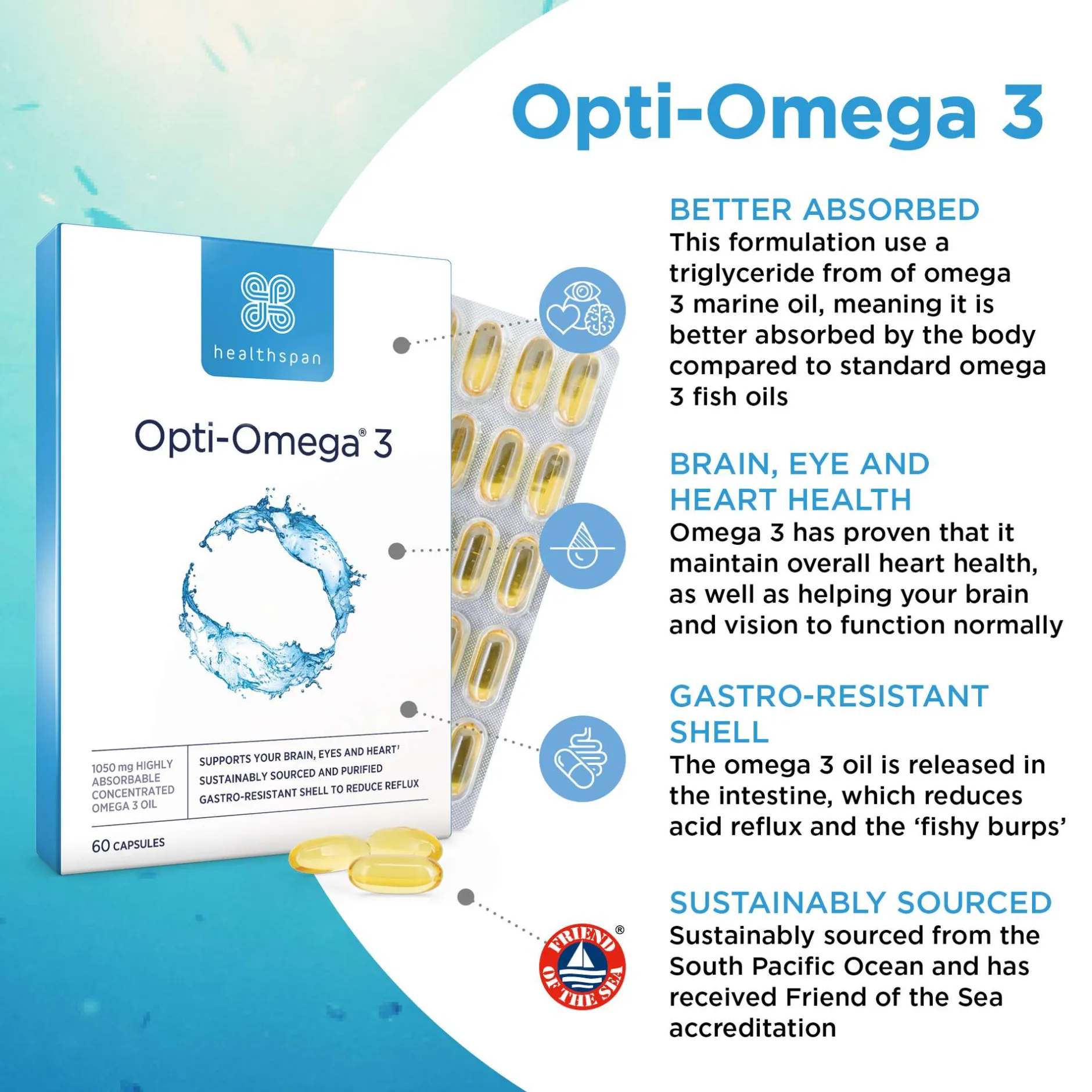 Opti-Omega 3

healthspan

Opti-Omega® 3

1050 mg HIGHLY ABSORBABLE CONCENTRATED OMEGA 3 OIL

SUPPORTS YOUR BRAIN, EYES AND HEART†
SUSTAINABLY SOURCED AND PURIFIED
GASTRO-RESISTANT SHELL TO REDUCE REFLUX

60 CAPSULES

BETTER ABSORBED
This formulation use a triglyceride from of omega 3 marine oil, meaning it is better absorbed by the body compared to standard omega 3 fish oils

BRAIN, EYE AND HEART HEALTH
Omega 3 has proven that it maintain overall heart health, as well as helping your brain and vision to function normally

GASTRO-RESISTANT SHELL
The omega 3 oil is released in the intestine, which reduces acid reflux and the ‘fishy burps’

FRIEND OF THE SEA ®

SUSTAINABLY SOURCED
Sustainably sourced from the South Pacific Ocean and has received Friend of the Sea accreditation