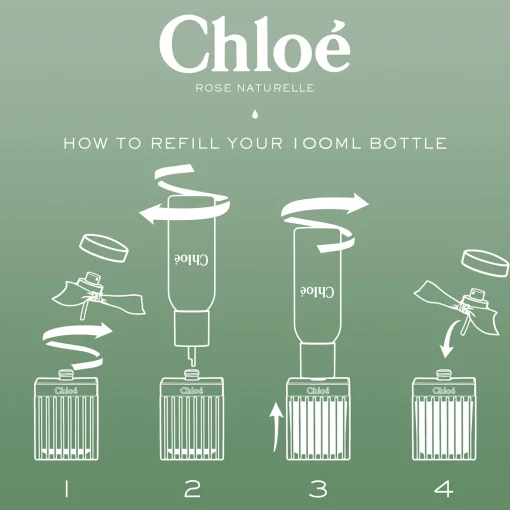 Chloé

ROSE NATURELLE

HOW TO REFILL YOUR 100ML BOTTLE

Chloé

Chloé

Chloé

Chloé

Chloé

Chloé

1 2 3 4